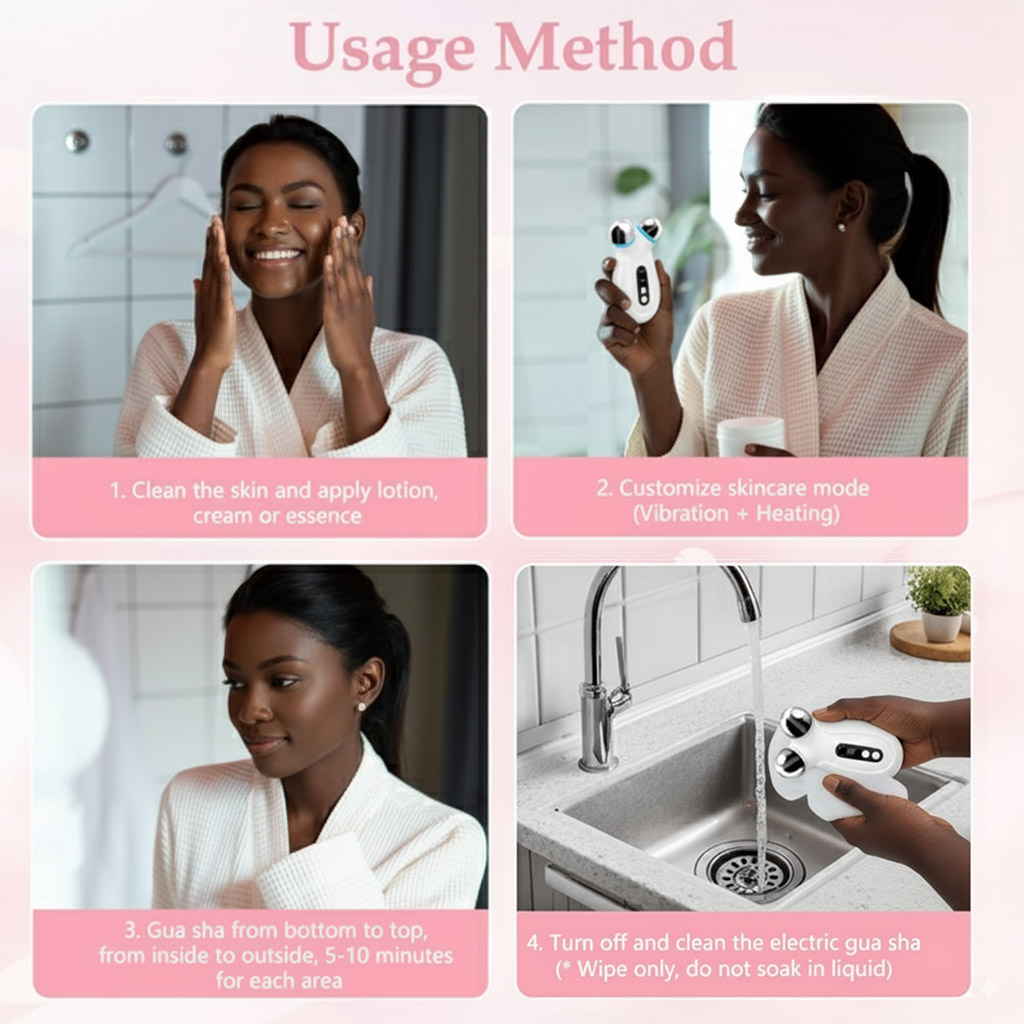 Usage Method

1. Clean the skin and apply lotion, cream or essence

2. Customize skincare mode (Vibration + Heating)

3. Gua sha from bottom to top, from inside to outside, 5-10 minutes for each area

4. Turn off and clean the electric gua sha (* Wipe only, do not soak in liquid)